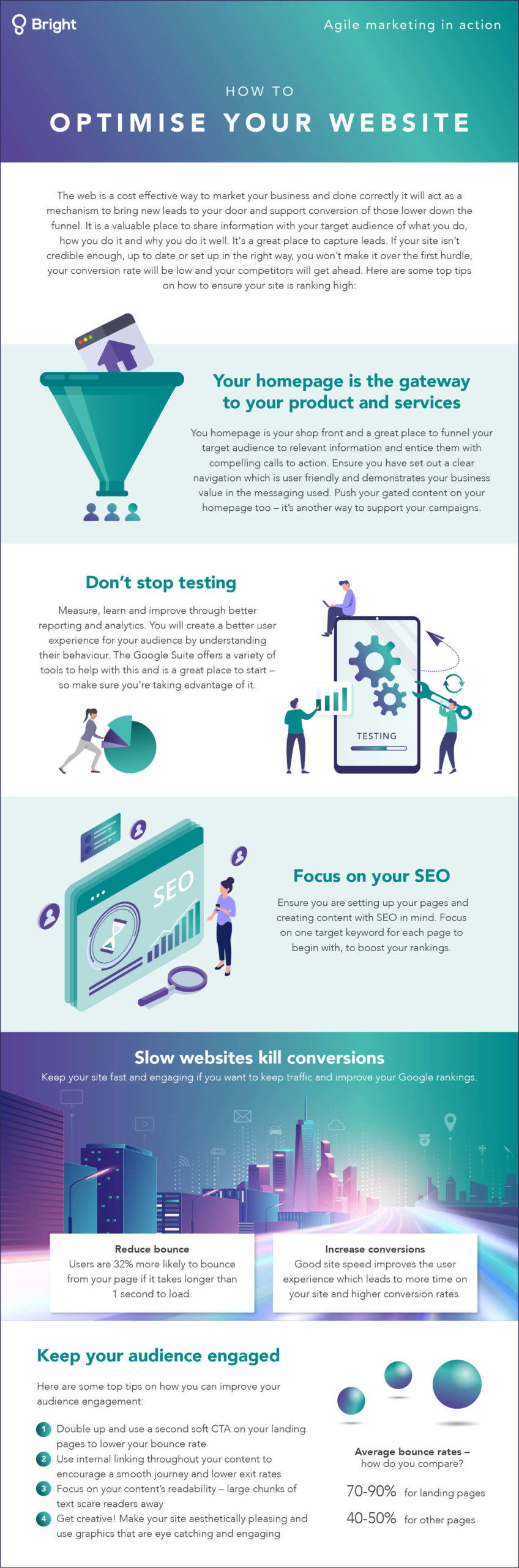 Bright

Agile marketing in action

HOW TO

OPTIMISE YOUR WEBSITE

The web is a cost effective way to market your business and done correctly it will act as a mechanism to bring new leads to your door and support conversion of those lower down the funnel. It is a valuable place to share information with your target audience of what you do, how you do it and why you do it well. It's a great place to capture leads. If your site isn't credible enough, up to date or set up in the right way, you won't make it over the first hurdle, your conversion rate will be low and your competitors will get ahead. Here are some top tips on how to ensure your site is ranking high:

Your homepage is the gateway to your product and services

You homepage is your shop front and a great place to funnel your target audience to relevant information and entice them with compelling calls to action. Ensure you have set out a clear navigation which is user friendly and demonstrates your business value in the messaging used. Push your gated content on your homepage too – it's another way to support your campaigns.

Don't stop testing

Measure, learn and improve through better reporting and analytics. You will create a better user experience for your audience by understanding their behaviour. The Google Suite offers a variety of tools to help with this and is a great place to start – so make sure you're taking advantage of it.

TESTING

SEO

Focus on your SEO

Ensure you are setting up your pages and creating content with SEO in mind. Focus on one target keyword for each page to begin with, to boost your rankings.

Slow websites kill conversions

Keep your site fast and engaging if you want to keep traffic and improve your Google rankings.

Reduce bounce
Users are 32% more likely to bounce from your page if it takes longer than 1 second to load.

Increase conversions
Good site speed improves the user experience which leads to more time on your site and higher conversion rates.

Keep your audience engaged

Here are some top tips on how you can improve your audience engagement:

1 Double up and use a second soft CTA on your landing pages to lower your bounce rate
2 Use internal linking throughout your content to encourage a smooth journey and lower exit rates
3 Focus on your content's readability – large chunks of text scare readers away
4 Get creative! Make your site aesthetically pleasing and use graphics that are eye catching and engaging

Average bounce rates – how do you compare?

70-90% for landing pages
40-50% for other pages